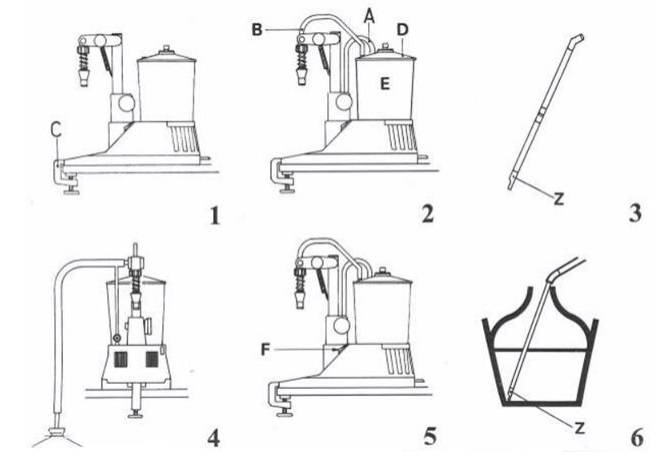 C
1
B
A
D
E
2
Z
3
4
F
5
Z
6