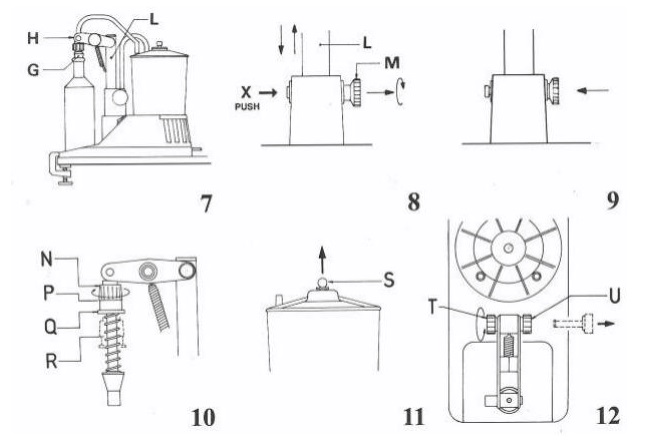 H
L
G

7

L
M
X
PUSH

8

9

N
P
Q
R

10

S

11

T
U

12